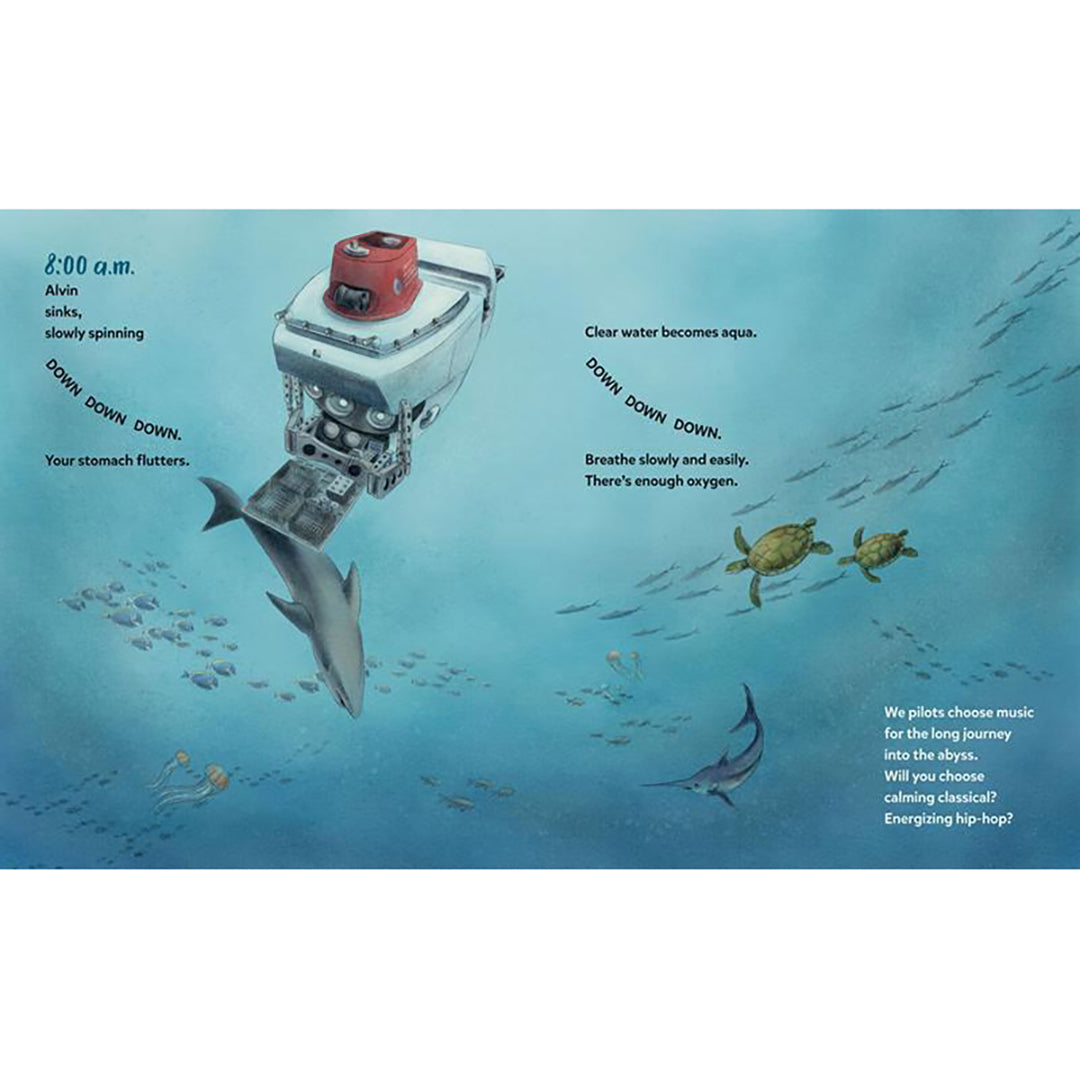 8:00 a.m.
Alvin sinks, slowly spinning

DOWN DOWN DOWN.

Your stomach flutters.

Clear water becomes aqua.

DOWN DOWN DOWN.

Breathe slowly and easily. There's enough oxygen.

We pilots choose music for the long journey into the abyss. Will you choose calming classical? Energizing hip-hop?